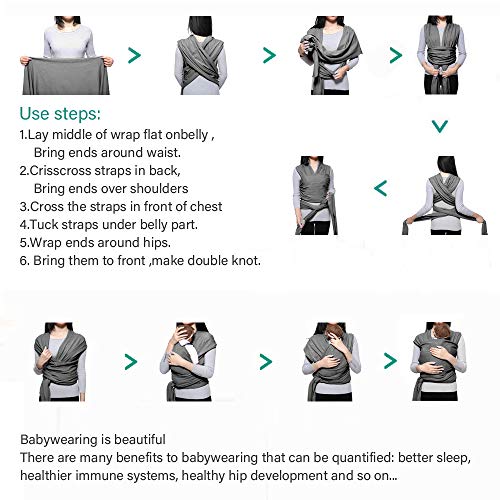 Use steps:
1.Lay middle of wrap flat onbelly ,
Bring ends around waist.
2.Crisscross straps in back,
Bring ends over shoulders
3.Cross the straps in front of chest
4.Tuck straps under belly part.
5.Wrap ends around hips.
6. Bring them to front ,make double knot.

Babywearing is beautiful
There are many benefits to babywearing that can be quantified: better sleep, healthier immune systems, healthy hip development and so on...